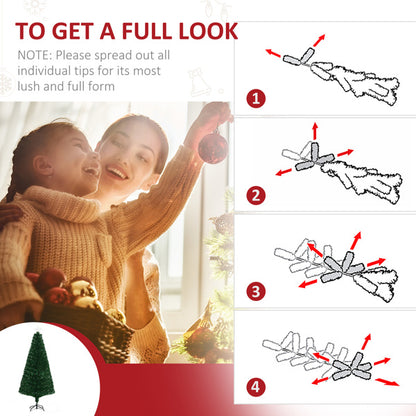 TO GET A FULL LOOK

NOTE: Please spread out all individual tips for its most lush and full form

1

2

3

4